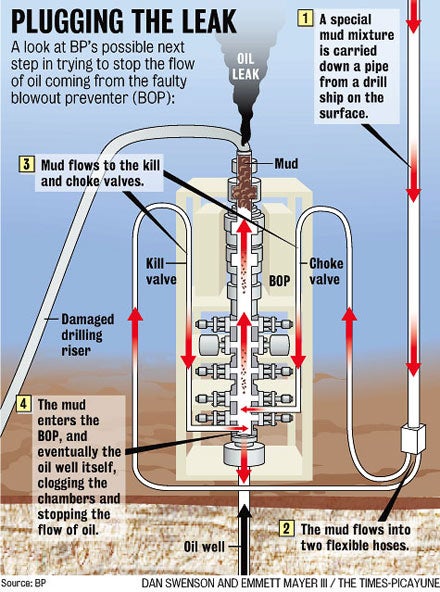 PLUGGING THE LEAK

A look at BP's possible next step in trying to stop the flow of oil coming from the faulty blowout preventer (BOP):

OIL LEAK

1 A special mud mixture is carried down a pipe from a drill ship on the surface.

3 Mud flows to the kill and choke valves.

Mud

Kill valve

BOP

Choke valve

Damaged drilling riser

4 The mud enters the BOP, and eventually the oil well itself, clogging the chambers and stopping the flow of oil.

2 The mud flows into two flexible hoses.

Oil well

Source: BP

DAN SWENSON AND EMMETT MAYER III / THE TIMES-PICAYUNE