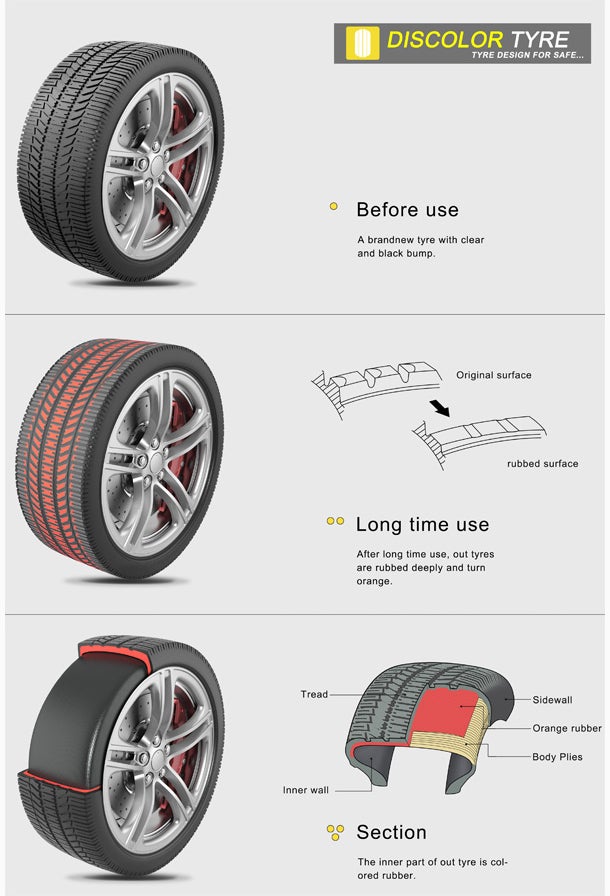 DISCOLOR TYRE
TYRE DESIGN FOR SAFE...

Before use

A brandnew tyre with clear and black bump.

Original surface

rubbed surface

Long time use

After long time use, out tyres are rubbed deeply and turn orange.

Tread

Sidewall

Orange rubber

Body Plies

Inner wall

Section

The inner part of out tyre is colored rubber.