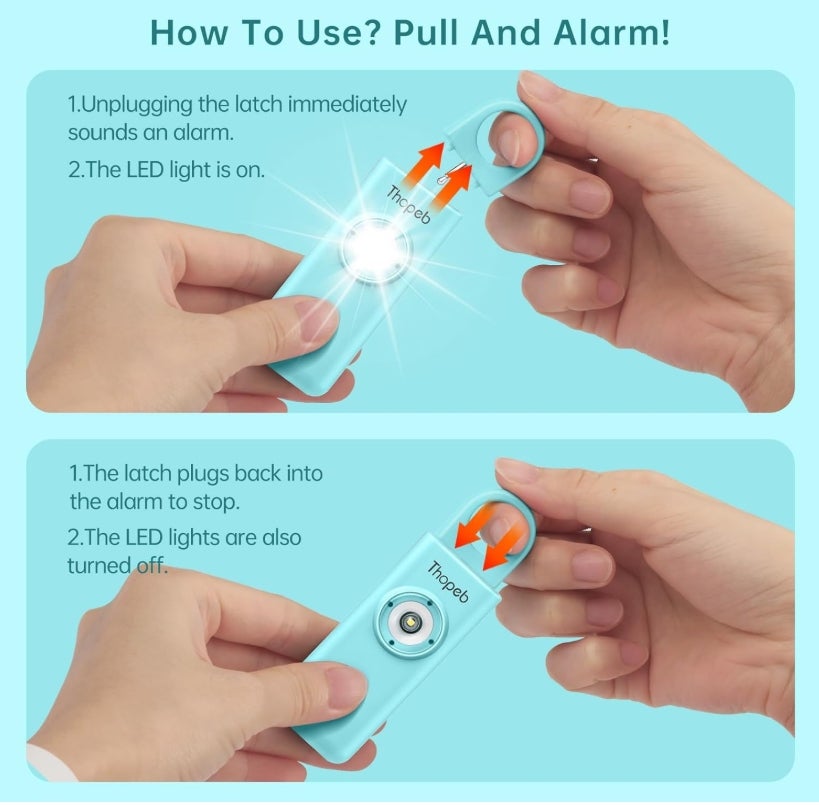 How To Use? Pull And Alarm!

1.Unplugging the latch immediately sounds an alarm.

2.The LED light is on.

Thopeb

1.The latch plugs back into the alarm to stop.

2.The LED lights are also turned off.

Thopeb