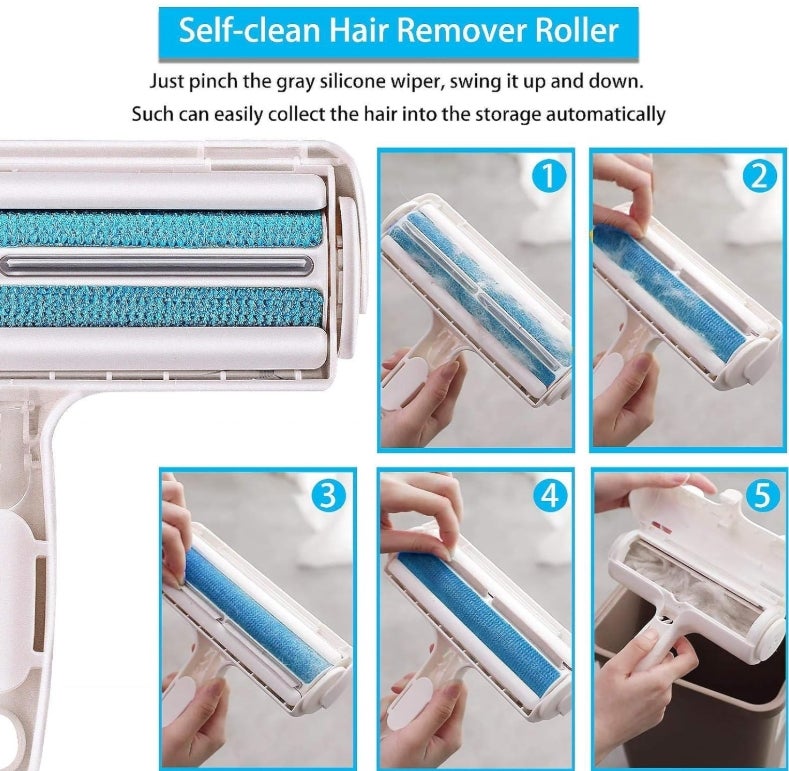 Self-clean Hair Remover Roller

Just pinch the gray silicone wiper, swing it up and down. Such can easily collect the hair into the storage automatically

1

2

3

4

5